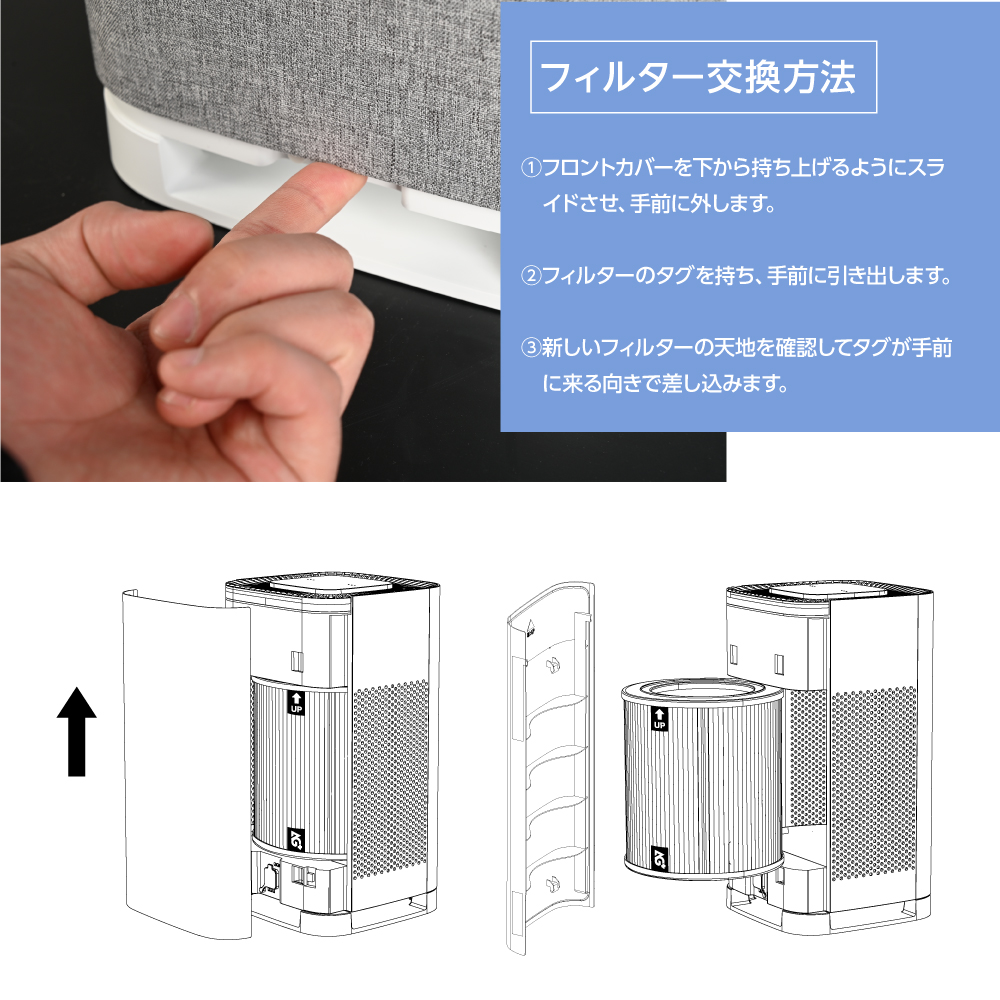 フィルター交換方法

①フロントカバーを下から持ち上げるようにスライドさせ、手前に外します。

②フィルターのタグを持ち、手前に引き出します。

③新しいフィルターの天地を確認してタグが手前に来る向きで差し込みます。

UP

UP