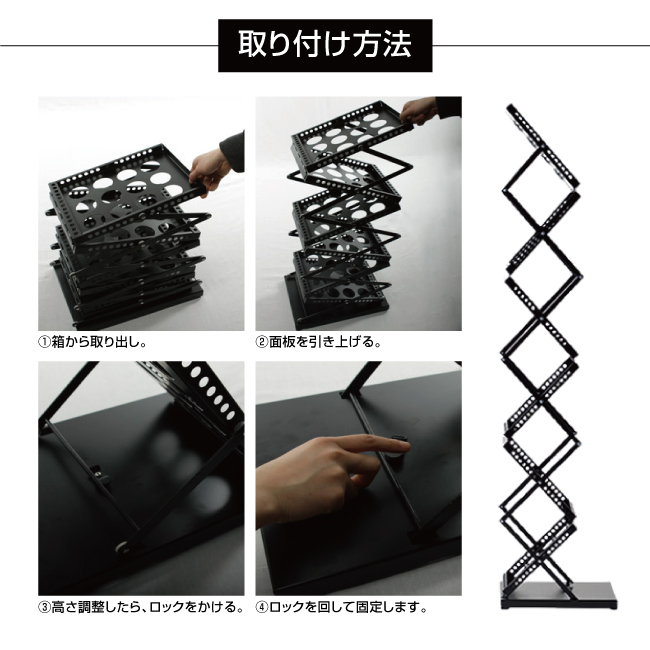 取り付け方法

①箱から取り出し。

②面板を引き上げる。

③高さ調整したら、ロックをかける。

④ロックを回して固定します。