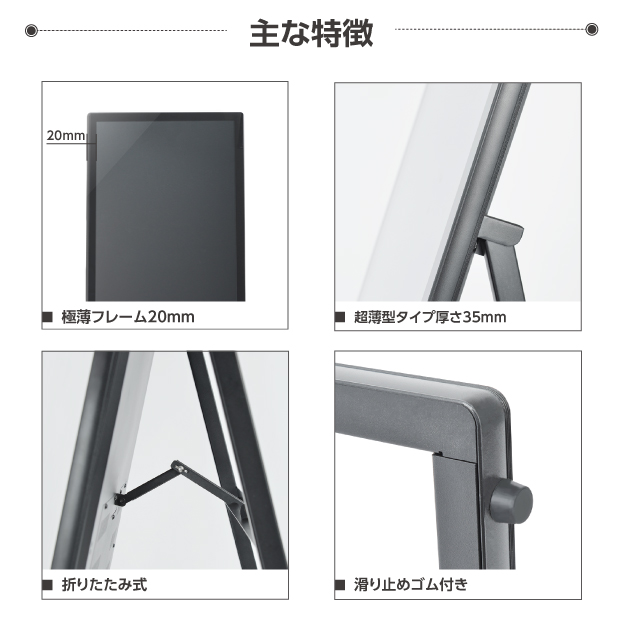 主な特徴

20mm

■ 極薄フレーム20mm

■ 超薄型タイプ厚さ35mm

■ 折りたたみ式

■ 滑り止めゴム付き