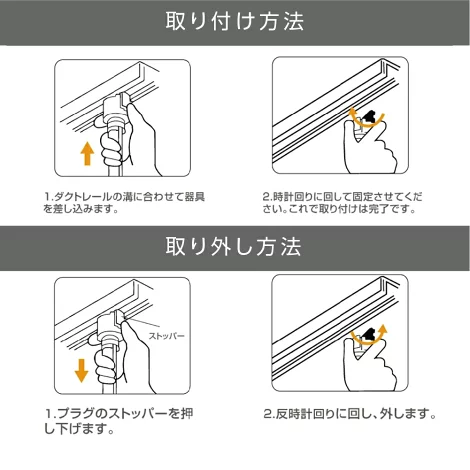 取り付け方法

1.ダクトレールの溝に合わせて器具を差し込みます。

2.時計回りに回して固定させてください。これで取り付けは完了です。

取り外し方法

ストッパー

1.プラグのストッパーを押し下げます。

2.反時計回りに回し、外します。