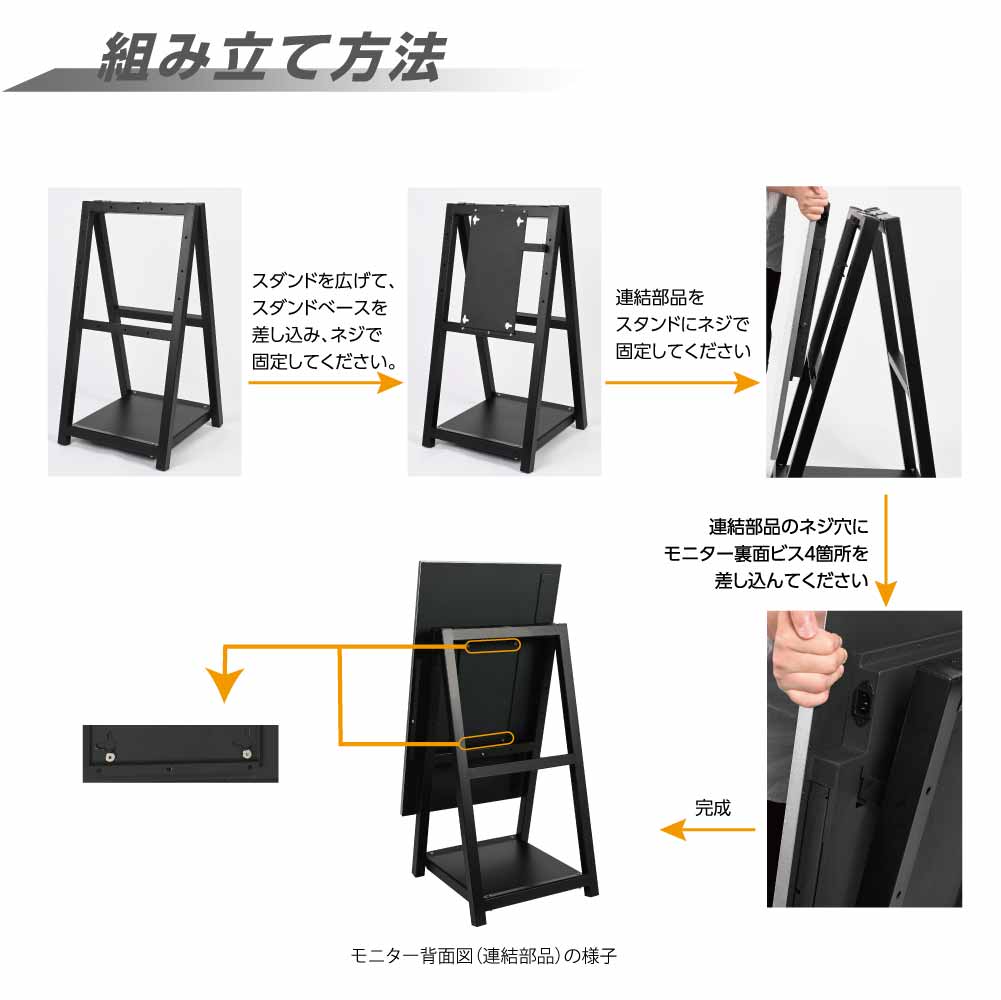 組み立て方法

スタンドを広げて、スタンドベースを差し込み、ネジで固定してください。

連結部品をスタンドにネジで固定してください

連結部品のネジ穴にモニター裏面ビス4箇所を差し込んでください

完成

モニター背面図（連結部品）の様子