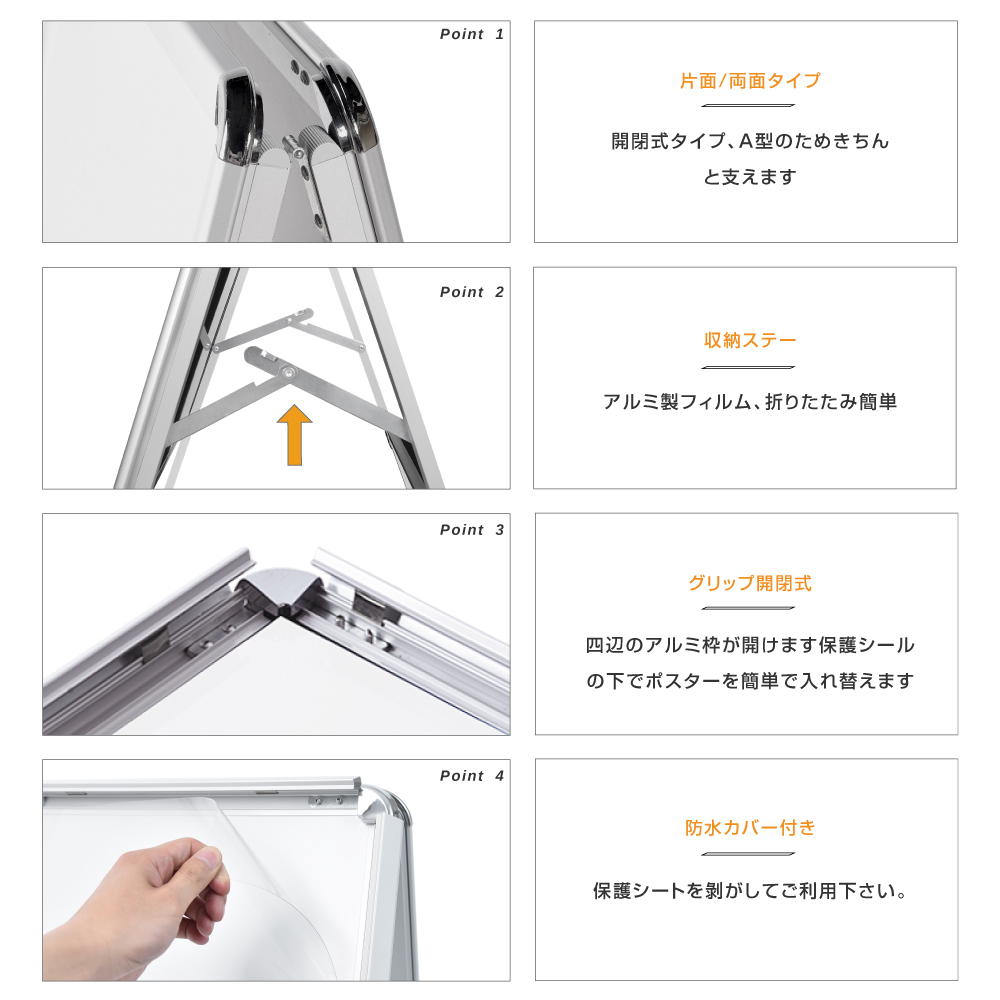 Point 1

片面/両面タイプ

開閉式タイプ、A型のためきちんと支えます

Point 2

収納ステー

アルミ製フィルム、折りたたみ簡単

Point 3

グリップ開閉式

四辺のアルミ枠が開けます保護シールの下でポスターを簡単で入れ替えます

Point 4

防水カバー付き

保護シートを剥がしてご利用下さい。