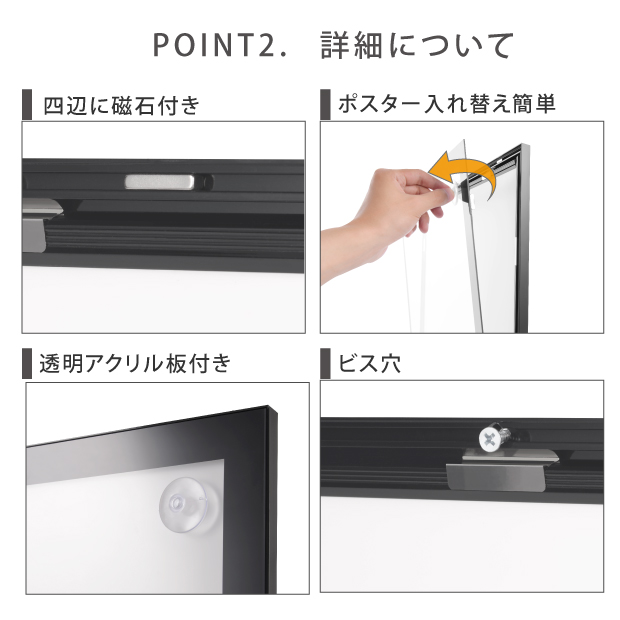 POINT2. 詳細について

四辺に磁石付き

ポスター入れ替え簡単

透明アクリル板付き

ビス穴