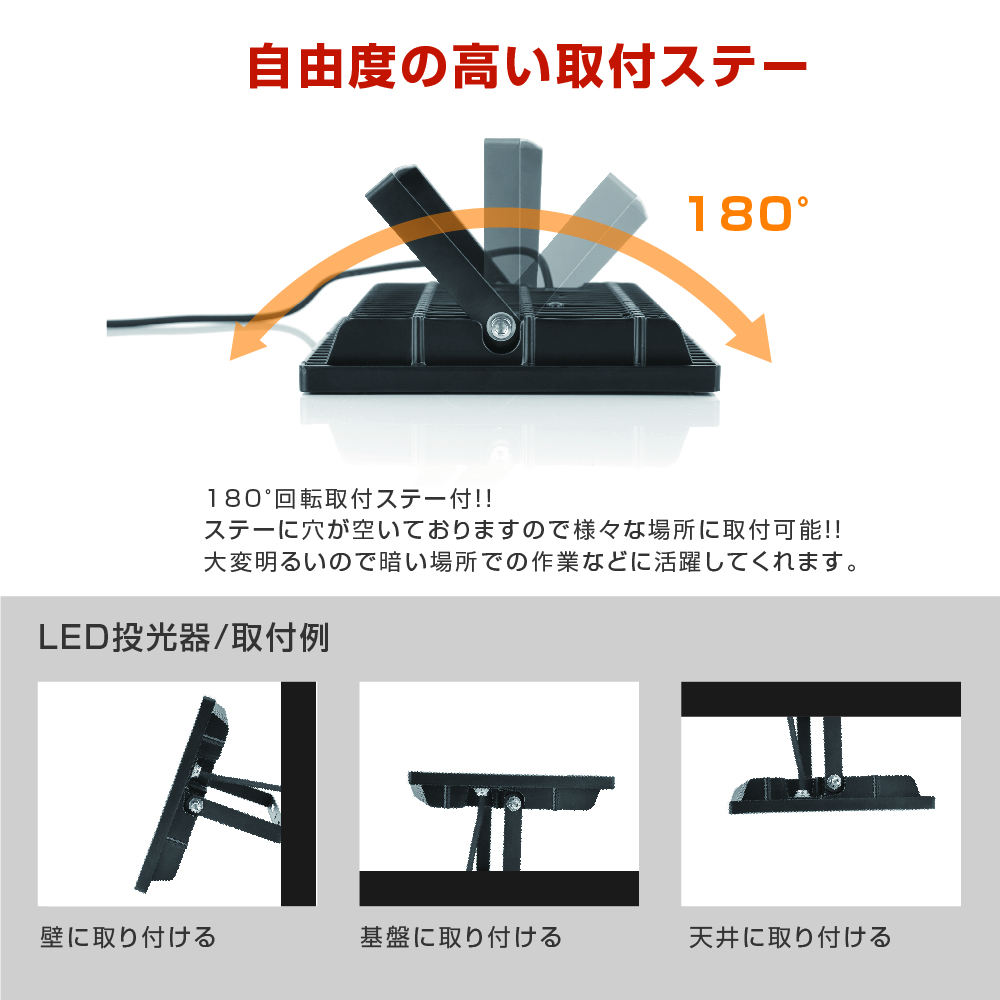 自由度の高い取付ステー

180°

180°回転取付ステー付!!
ステーに穴が空いておりますので様々な場所に取付可能!!
大変明るいので暗い場所での作業などに活躍してくれます。

LED投光器/取付例

壁に取り付ける

基盤に取り付ける

天井に取り付ける