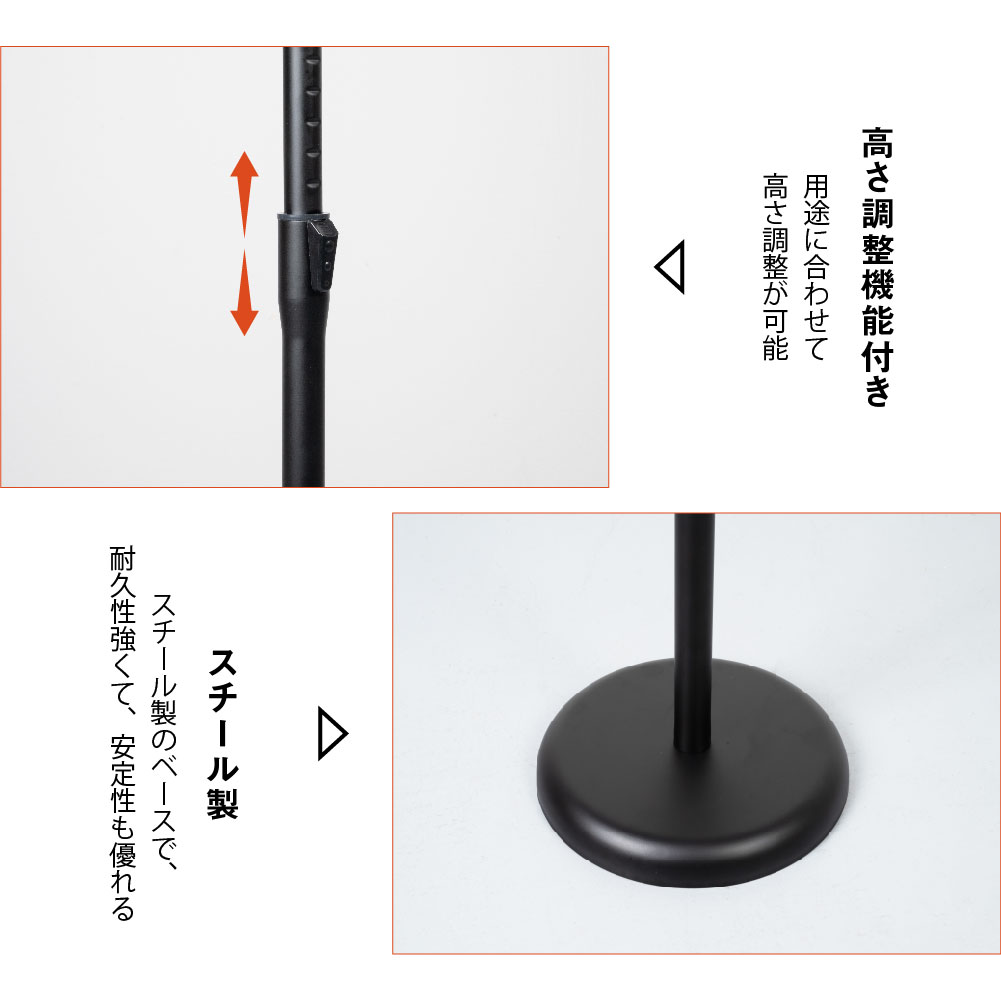 高さ調整機能付き

用途に合わせて
高さ調整が可能

スチール製

スチール製のベースで、
耐久性強くて、安定性も優れる